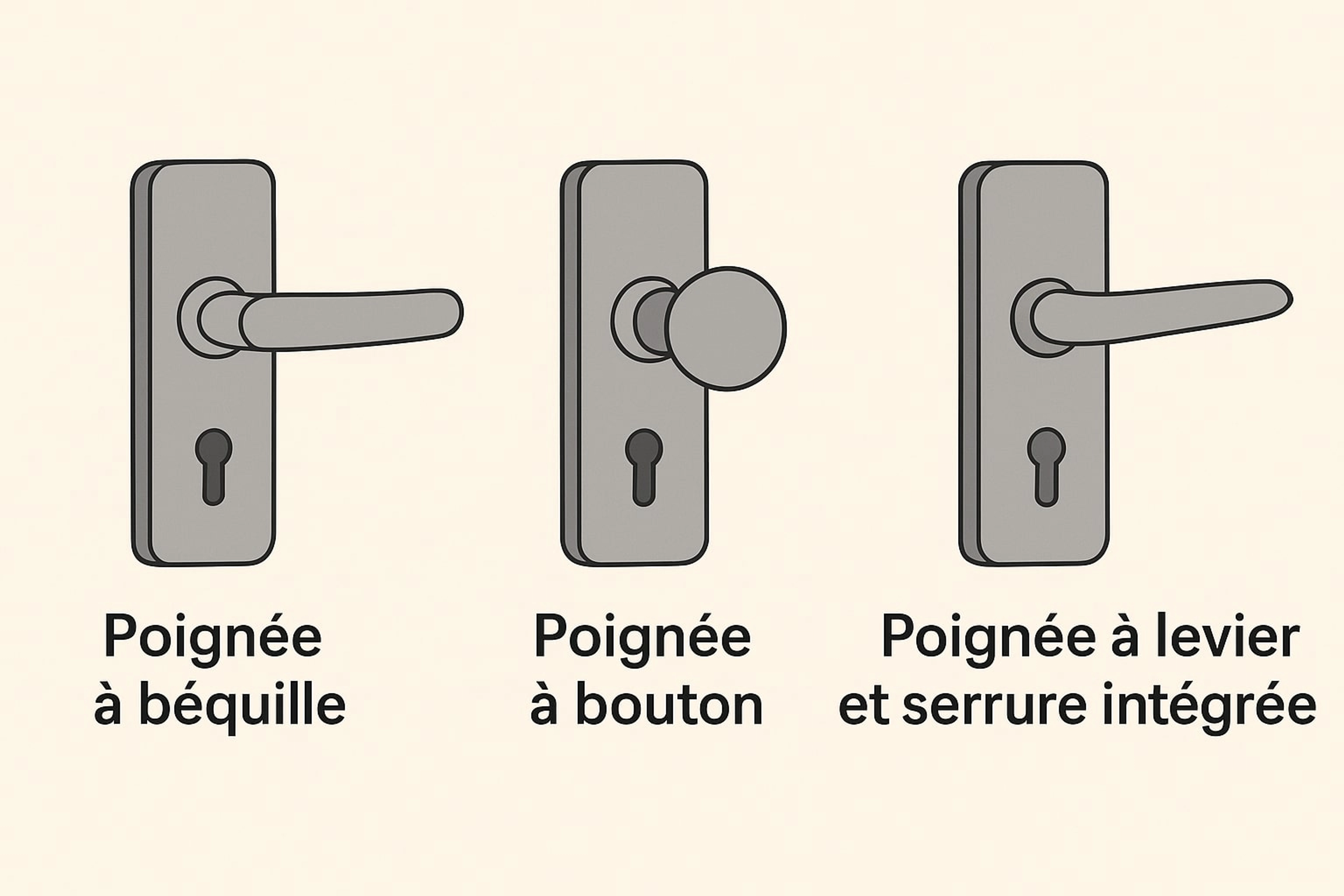 Poignée à béquille

Poignée à bouton

Poignée à levier et serrure intégrée